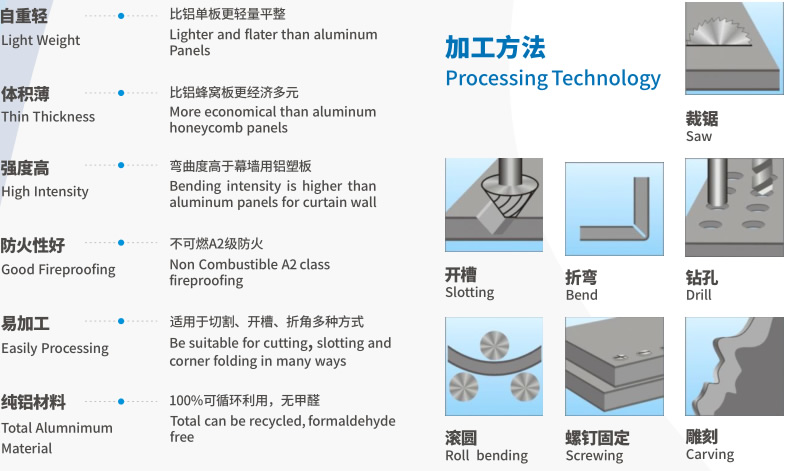 自重轻
Light Weight

比铝单板更轻量平整
Lighter and flater than aluminum Panels

体积薄
Thin Thickness

比铝蜂窝板更经济多元
More economical than aluminum honeycomb panels

强度高
High Intensity

弯曲度高于幕墙用铝塑板
Bending intensity is higher than aluminum panels for curtain wall

防火性好
Good Fireproofing

不可燃A2级防火
Non Combustible A2 class fireproofing

易加工
Easily Processing

适用于切割、开槽、折角多种方式
Be suitable for cutting, slotting and corner folding in many ways

纯铝材料
Total Alumnimum Material

100%可循环利用，无甲醛
Total can be recycled, formaldehyde free

加工方法
Processing Technology

裁锯
Saw

开槽
Slotting

折弯
Bend

钻孔
Drill

滚圆
Roll bending

螺钉固定
Screwing

雕刻
Carving